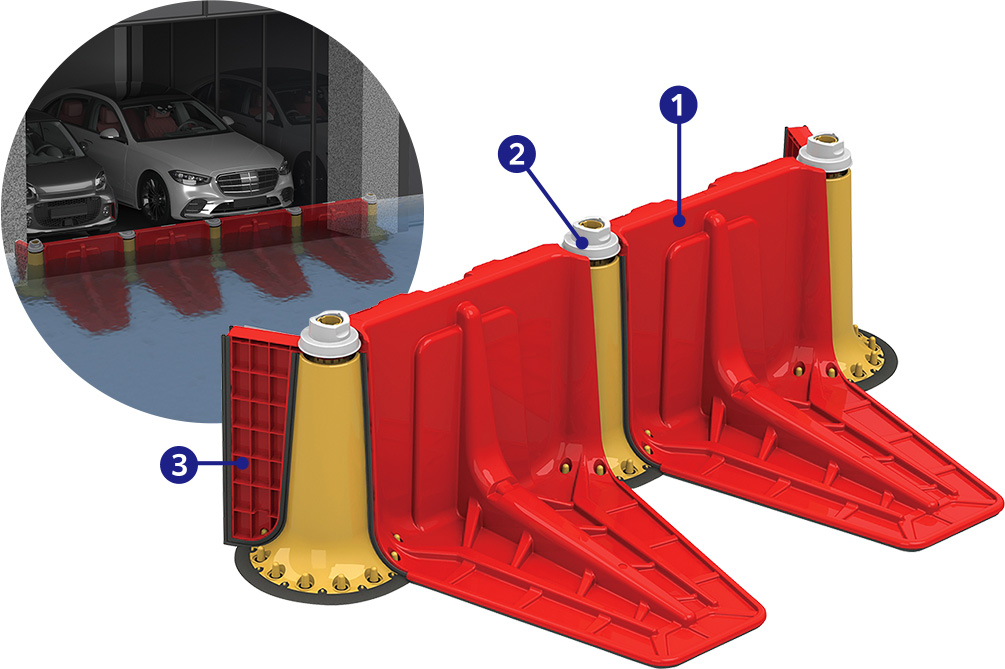 1
2
3