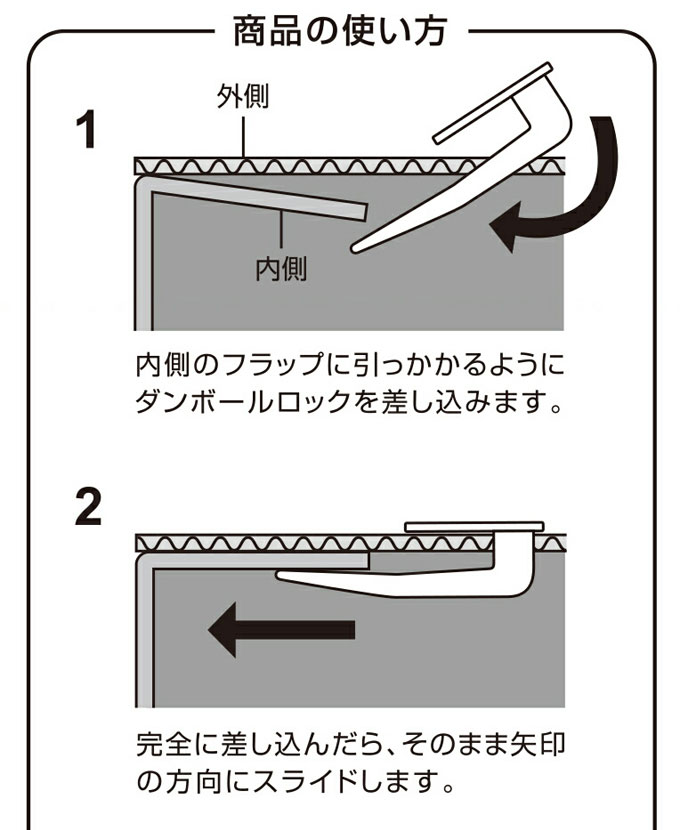 商品の使い方

1

外側

内側

内側のフラップに引っかかるようにダンボールロックを差し込みます。

2

完全に差し込んだら、そのまま矢印の方向にスライドします。